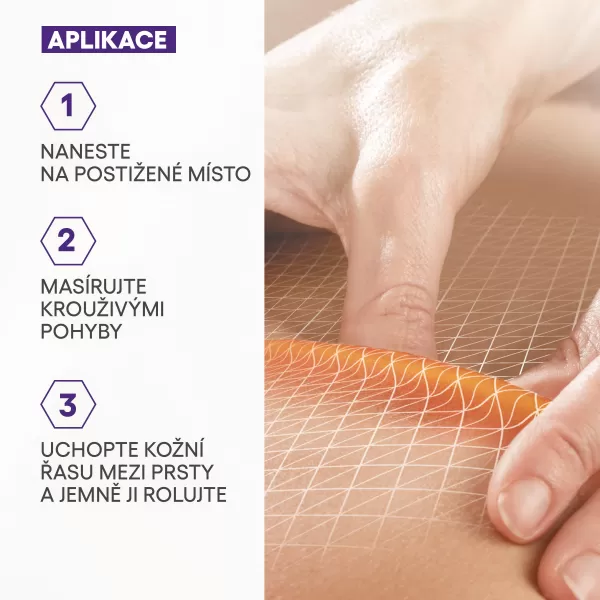 APLIKACE

1

NANESTE NA POSTIŽENÉ MÍSTO

2

MASÍRUJTE KROUŽIVÝMI POHYBY

3

UCHOPTE KOŽNÍ ŘASU MEZI PRSTY A JEMNĚ JI ROLUJTE